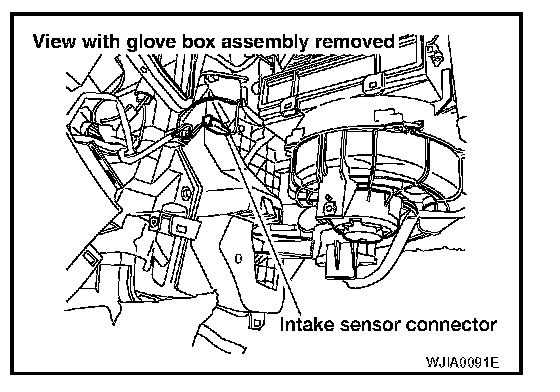 View with glove box assembly removed

Intake sensor connector

WJIA0091E