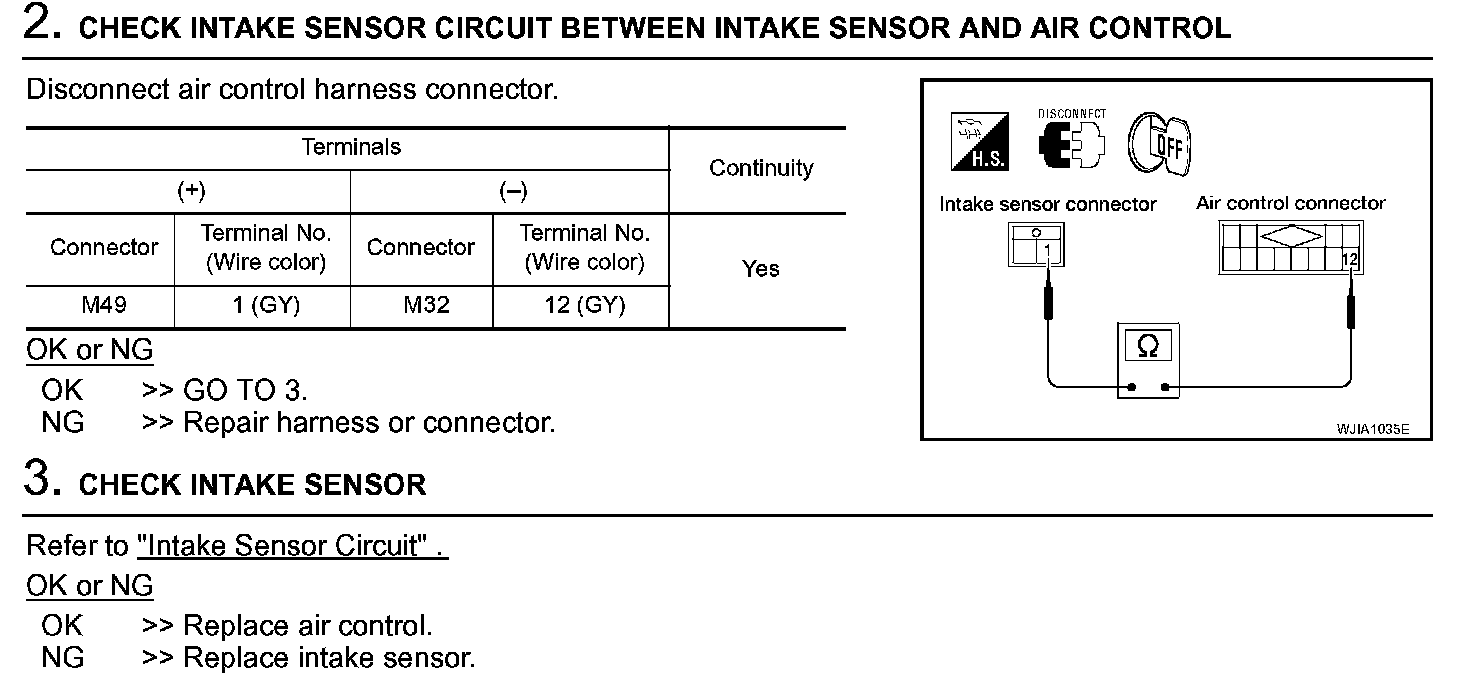 2. CHECK INTAKE SENSOR CIRCUIT BETWEEN INTAKE SENSOR AND AIR CONTROL

Disconnect air control harness connector.

| Terminals | | | | Continuity |
|---|---|---|---|---|
| (+) | | (–) | | |
| Connector | Terminal No. (Wire color) | Connector | Terminal No. (Wire color) | Yes |
| M49 | 1 (GY) | M32 | 12 (GY) | |

OK or NG
OK >> GO TO 3.
NG >> Repair harness or connector.

H.S.
DISCONNECT
OFF
Intake sensor connector
Air control connector
1
12
Ω
WJIA1035E

3. CHECK INTAKE SENSOR

Refer to "Intake Sensor Circuit" .

OK or NG
OK >> Replace air control.
NG >> Replace intake sensor.