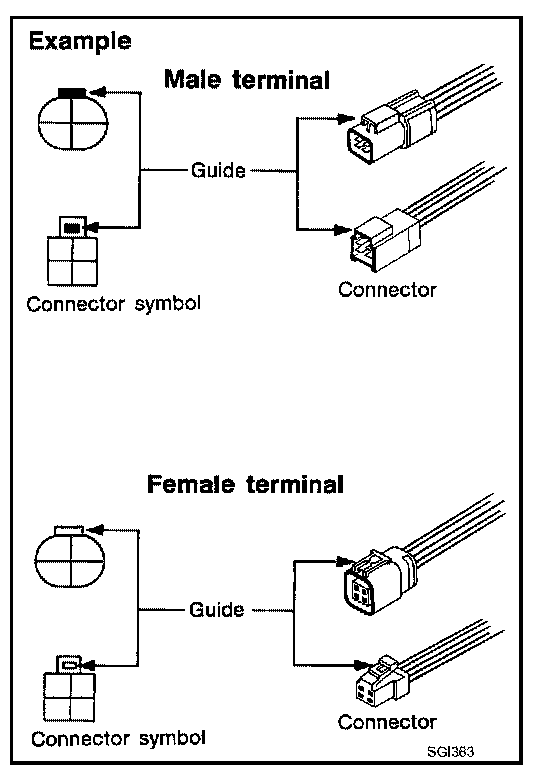 Example

Male terminal

Guide

Connector symbol

Connector

Female terminal

Guide

Connector symbol

Connector

SGI363