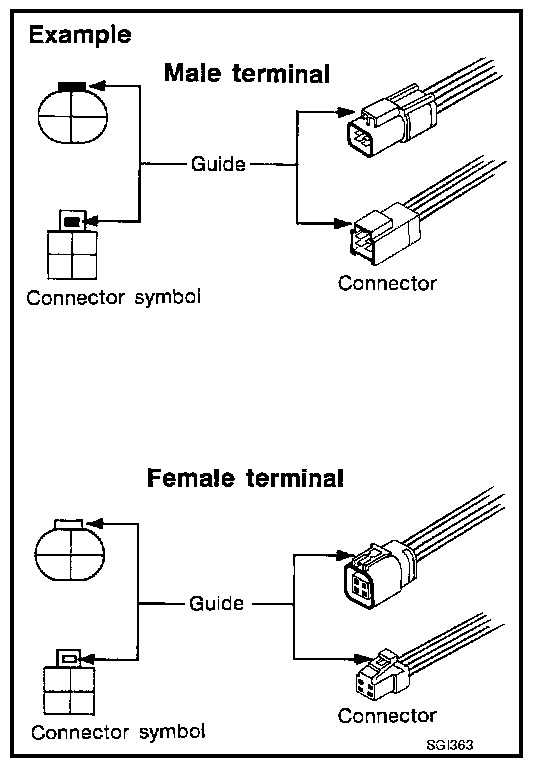 Example

Male terminal

Guide

Connector symbol

Connector

Female terminal

Guide

Connector symbol

Connector

SGI363