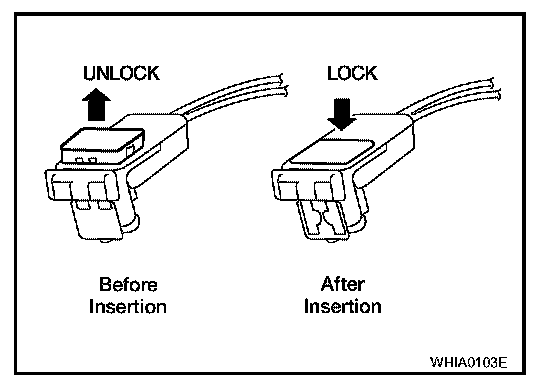 UNLOCK

LOCK

Before Insertion

After Insertion

WHIA0103E