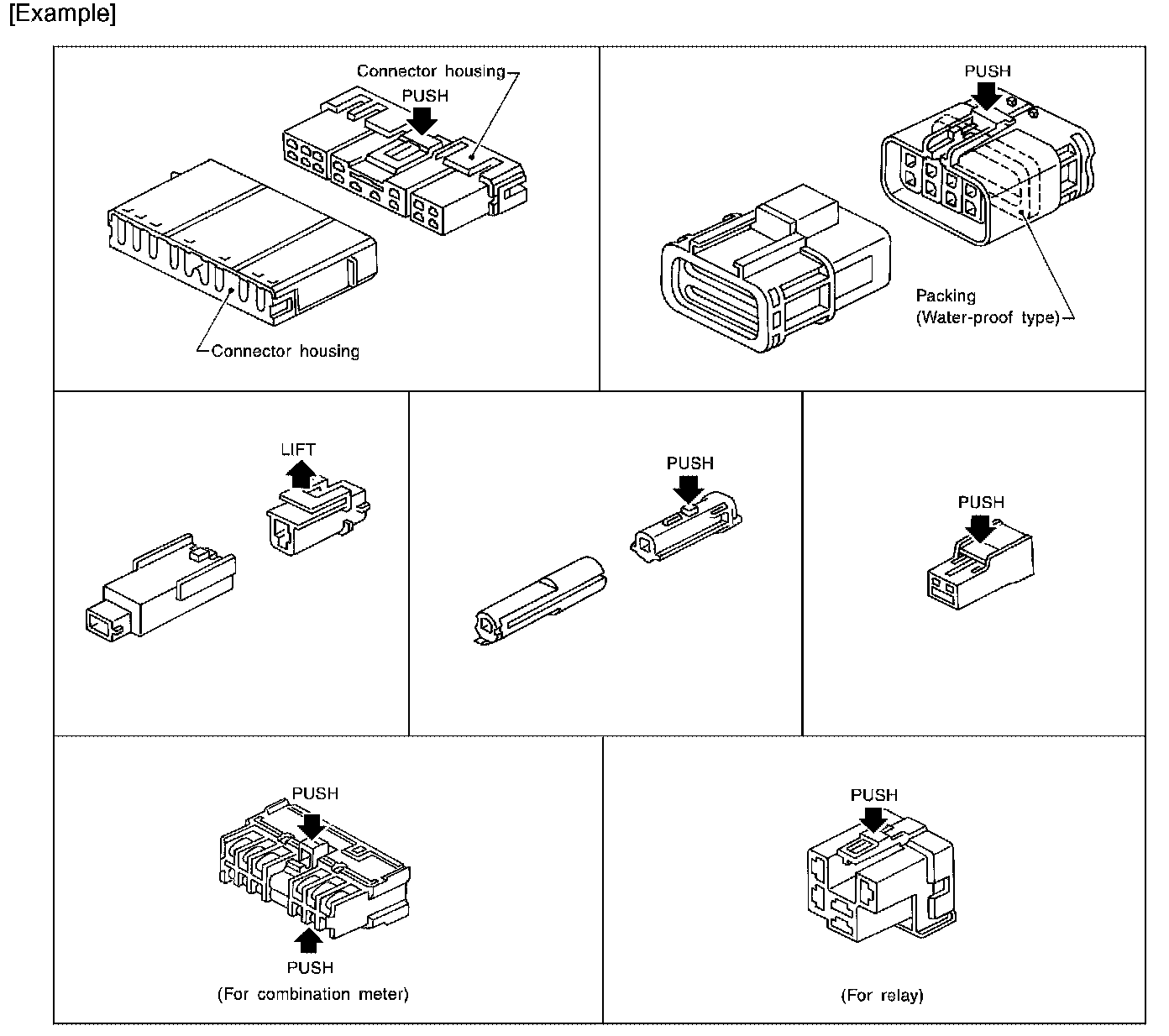 [Example]

Connector housing
PUSH
Connector housing

PUSH
Packing
(Water-proof type)

LIFT

PUSH

PUSH

PUSH
PUSH
(For combination meter)

PUSH
(For relay)