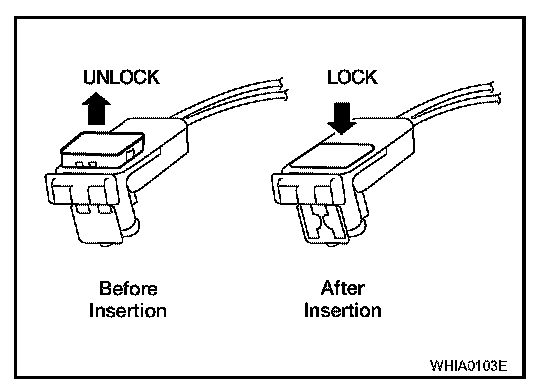 UNLOCK

LOCK

Before Insertion

After Insertion

WHIA0103E