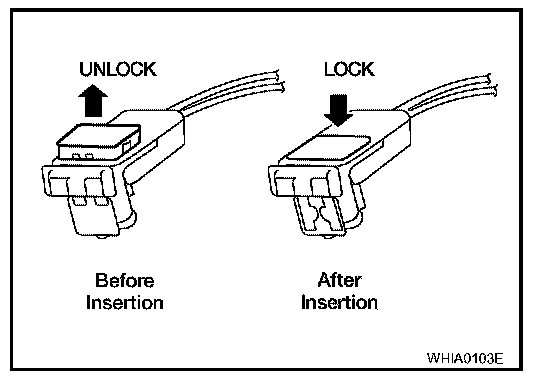 UNLOCK

LOCK

Before Insertion

After Insertion

WHIA0103E