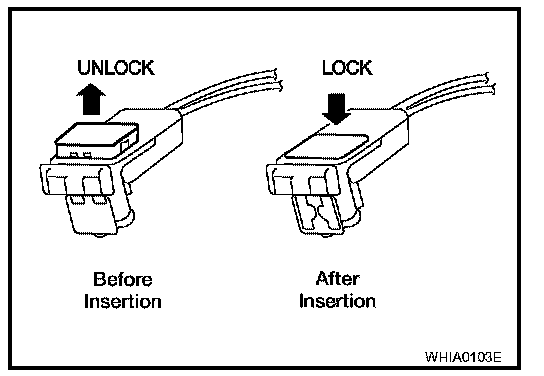 UNLOCK

LOCK

Before Insertion

After Insertion

WHIA0103E