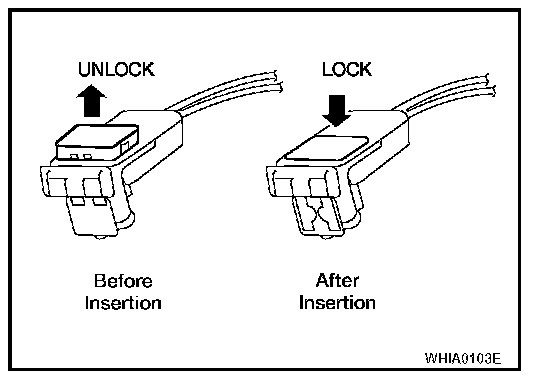 UNLOCK

LOCK

Before Insertion

After Insertion

WHIA0103E