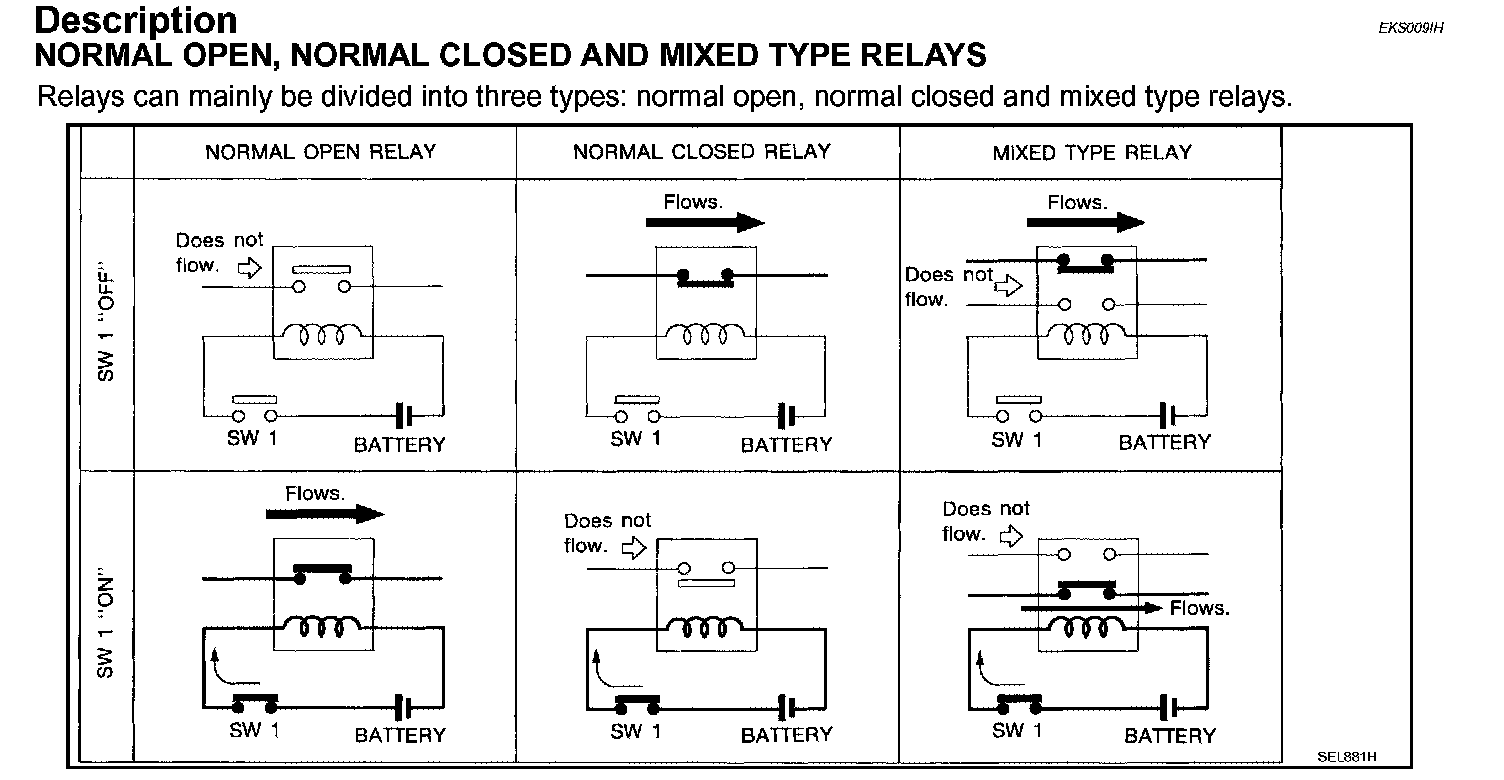 Description

EKS009IH

NORMAL OPEN, NORMAL CLOSED AND MIXED TYPE RELAYS

Relays can mainly be divided into three types: normal open, normal closed and mixed type relays.

| | NORMAL OPEN RELAY | NORMAL CLOSED RELAY | MIXED TYPE RELAY |
|---|---|---|---|
| SW 1 "OFF" | Does not flow. SW 1 BATTERY | Flows. SW 1 BATTERY | Flows. Does not flow. SW 1 BATTERY |
| SW 1 "ON" | Flows. SW 1 BATTERY | Does not flow. SW 1 BATTERY | Does not flow. Flows. SW 1 BATTERY |

SEL881H