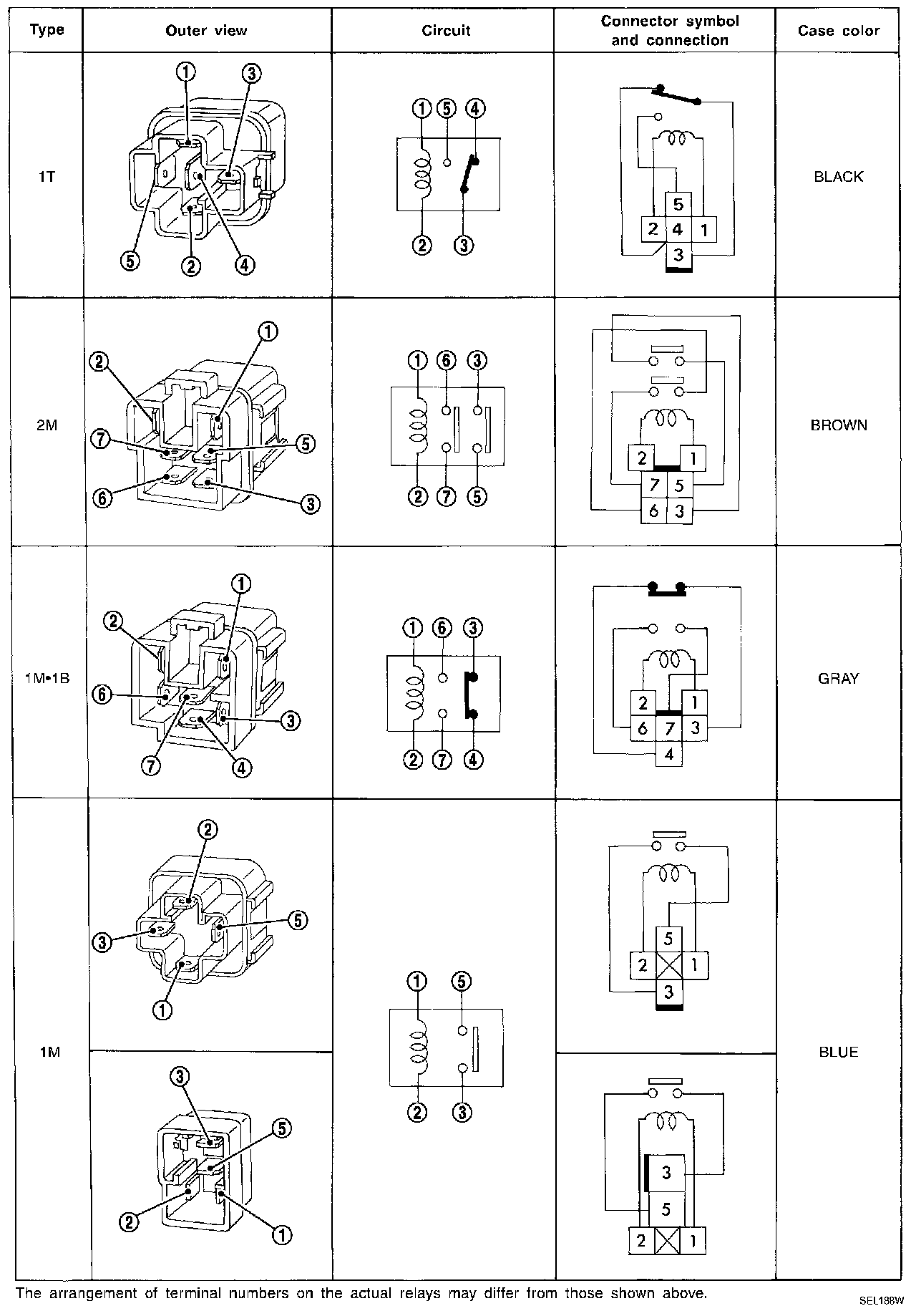 | Type | Outer view | Circuit | Connector symbol and connection | Case color |
|---|---|---|---|---|
| 1T | ① ③ ⑤ ② ④ | ① ⑤ ④ ② ③ | 5 2 4 1 3 | BLACK |
| 2M | ① ② ⑦ ⑤ ⑥ ③ | ① ⑥ ③ ② ⑦ ⑤ | 2 1 7 5 6 3 | BROWN |
| 1M•1B | ① ② ⑥ ③ ⑦ ④ | ① ⑥ ③ ② ⑦ ④ | 2 1 6 7 3 4 | GRAY |
| 1M | ② ⑤ ③ ① | ① ⑤ ② ③ | 5 2 1 3 | BLUE |
| | ③ ⑤ ② ① | | 3 5 2 1 | |

The arrangement of terminal numbers on the actual relays may differ from those shown above.

SEL188W