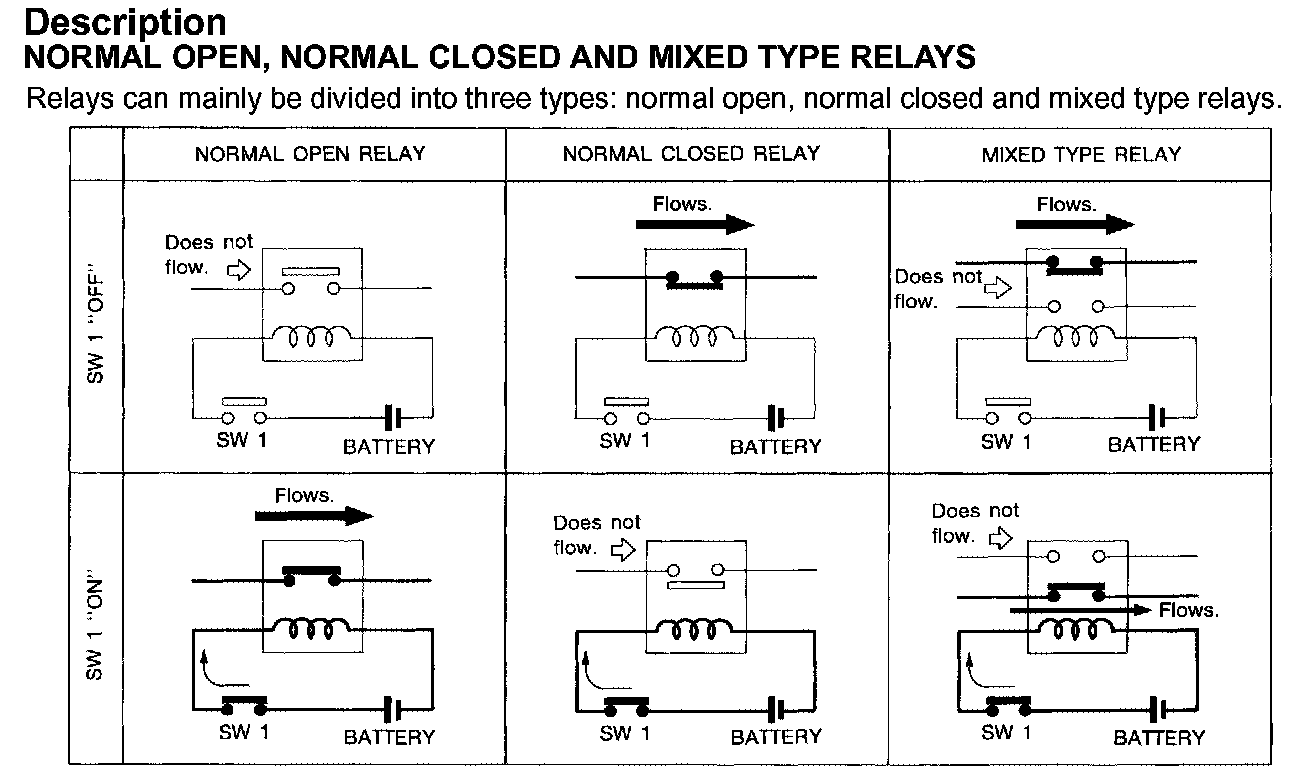 Description
NORMAL OPEN, NORMAL CLOSED AND MIXED TYPE RELAYS

Relays can mainly be divided into three types: normal open, normal closed and mixed type relays.

| | NORMAL OPEN RELAY | NORMAL CLOSED RELAY | MIXED TYPE RELAY |
|---|---|---|---|
| SW 1 "OFF" | Does not flow. SW 1 BATTERY | Flows. SW 1 BATTERY | Flows. Does not flow. SW 1 BATTERY |
| SW 1 "ON" | Flows. SW 1 BATTERY | Does not flow. SW 1 BATTERY | Does not flow. Flows. SW 1 BATTERY |