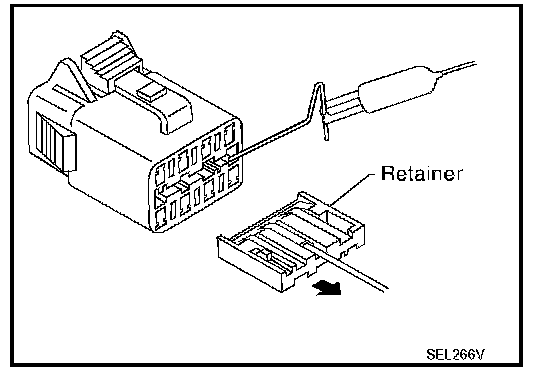 Retainer

SEL266V