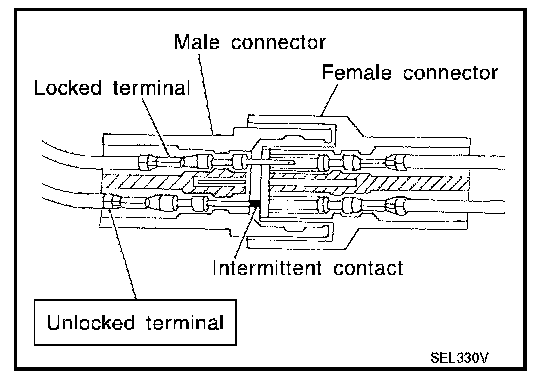 Male connector
Female connector
Locked terminal
Intermittent contact
Unlocked terminal
SEL330V