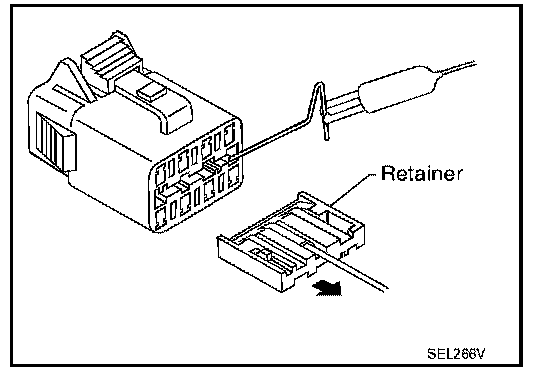 Retainer

SEL266V