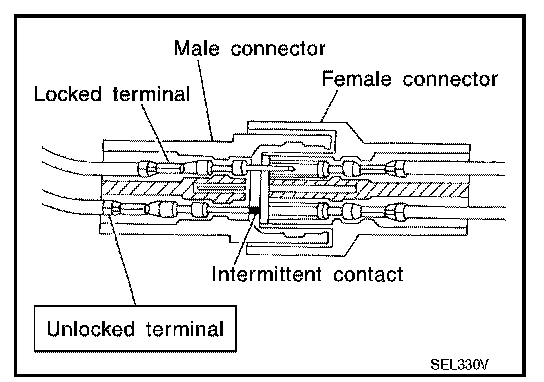 Male connector

Female connector

Locked terminal

Intermittent contact

Unlocked terminal

SEL330V