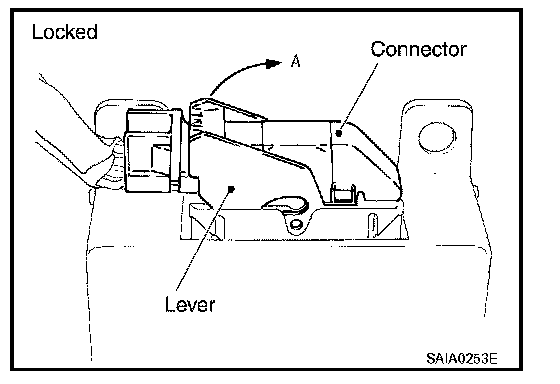 Locked

A

Connector

Lever

SAIA0253E