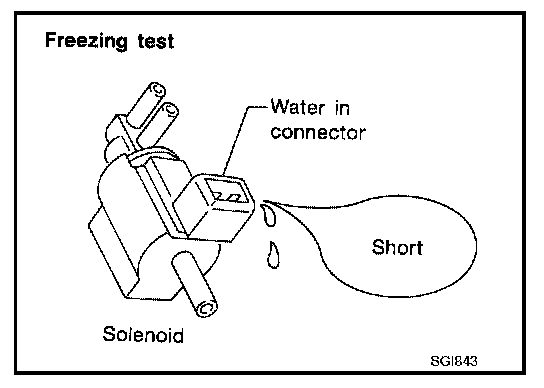 Freezing test

Water in connector

Short

Solenoid

SGI843