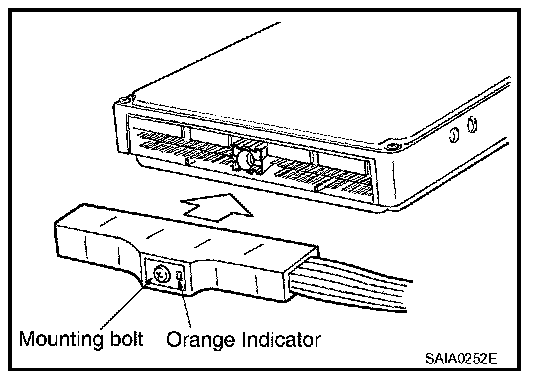 Mounting bolt Orange Indicator

SAIA0252E