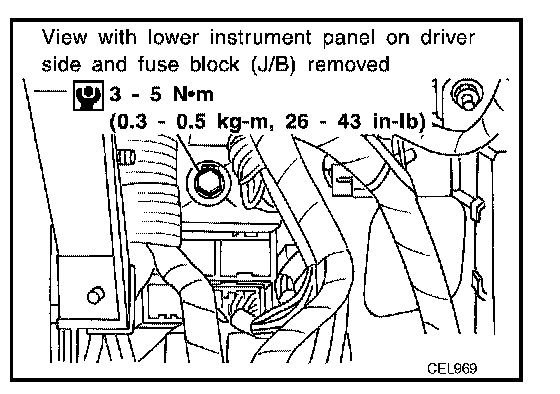 View with lower instrument panel on driver side and fuse block (J/B) removed

3 - 5 N•m
(0.3 - 0.5 kg-m, 26 - 43 in-lb)

CEL969