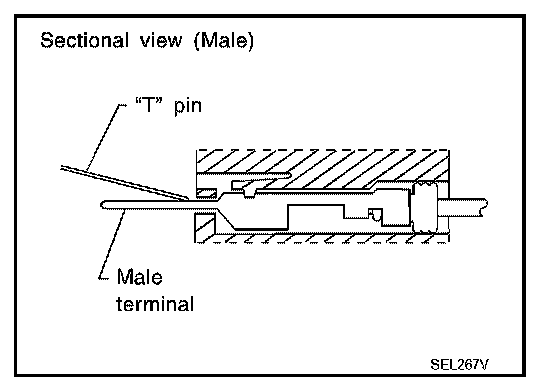 Sectional view (Male)

"T" pin

Male terminal

SEL267V