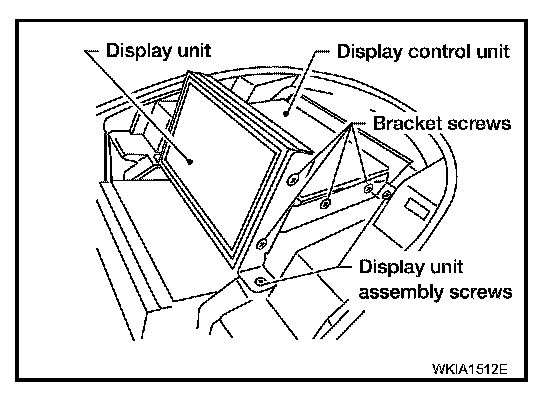 Display unit
Display control unit
Bracket screws
Display unit assembly screws
WKIA1512E