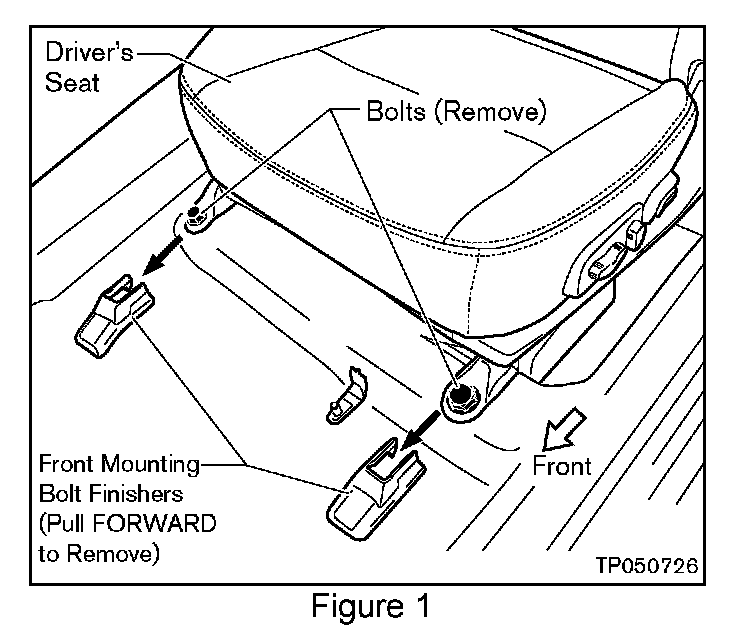 Driver's Seat

Bolts (Remove)

Front Mounting Bolt Finishers (Pull FORWARD to Remove)

Front

TP050726

Figure 1