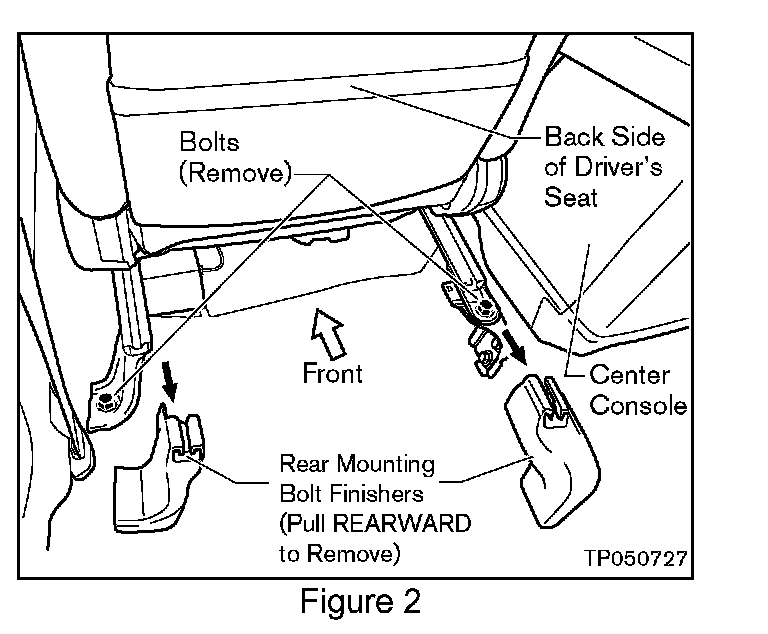 Bolts (Remove)

Back Side of Driver's Seat

Front

Center Console

Rear Mounting Bolt Finishers (Pull REARWARD to Remove)

TP050727

Figure 2