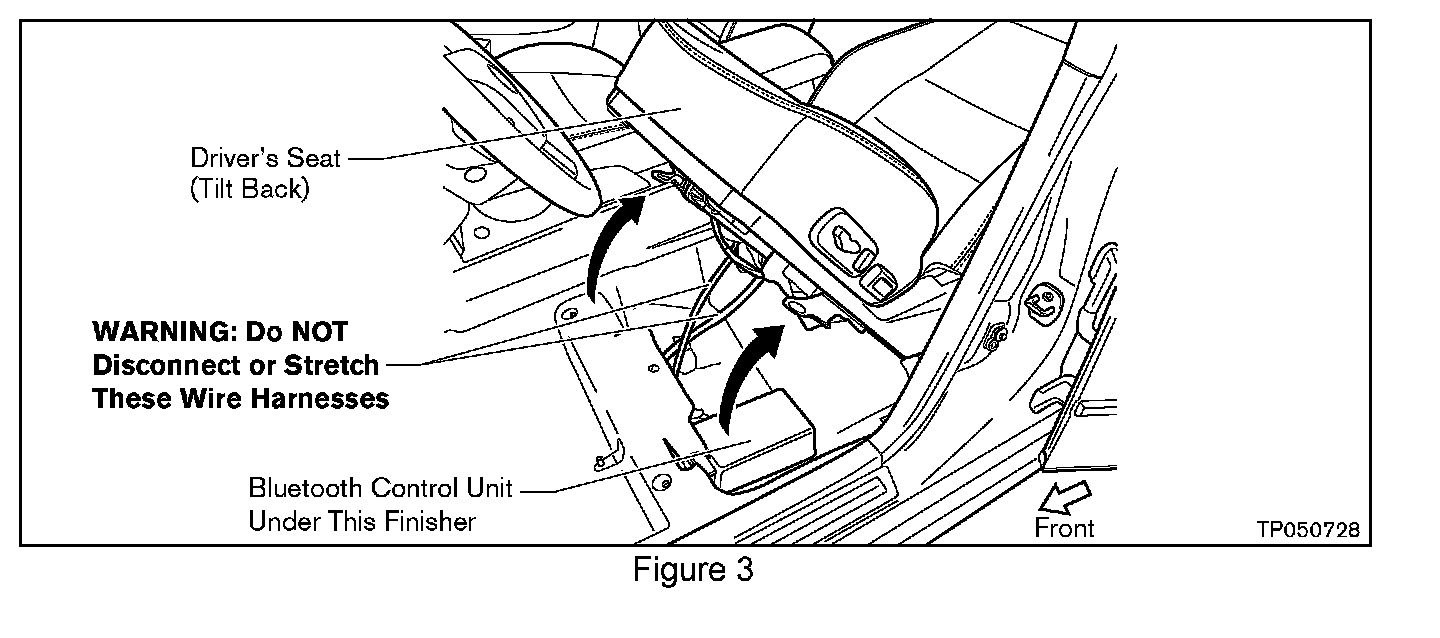 Driver's Seat
(Tilt Back)

WARNING: Do NOT Disconnect or Stretch These Wire Harnesses

Bluetooth Control Unit Under This Finisher

Front

TP050728

Figure 3