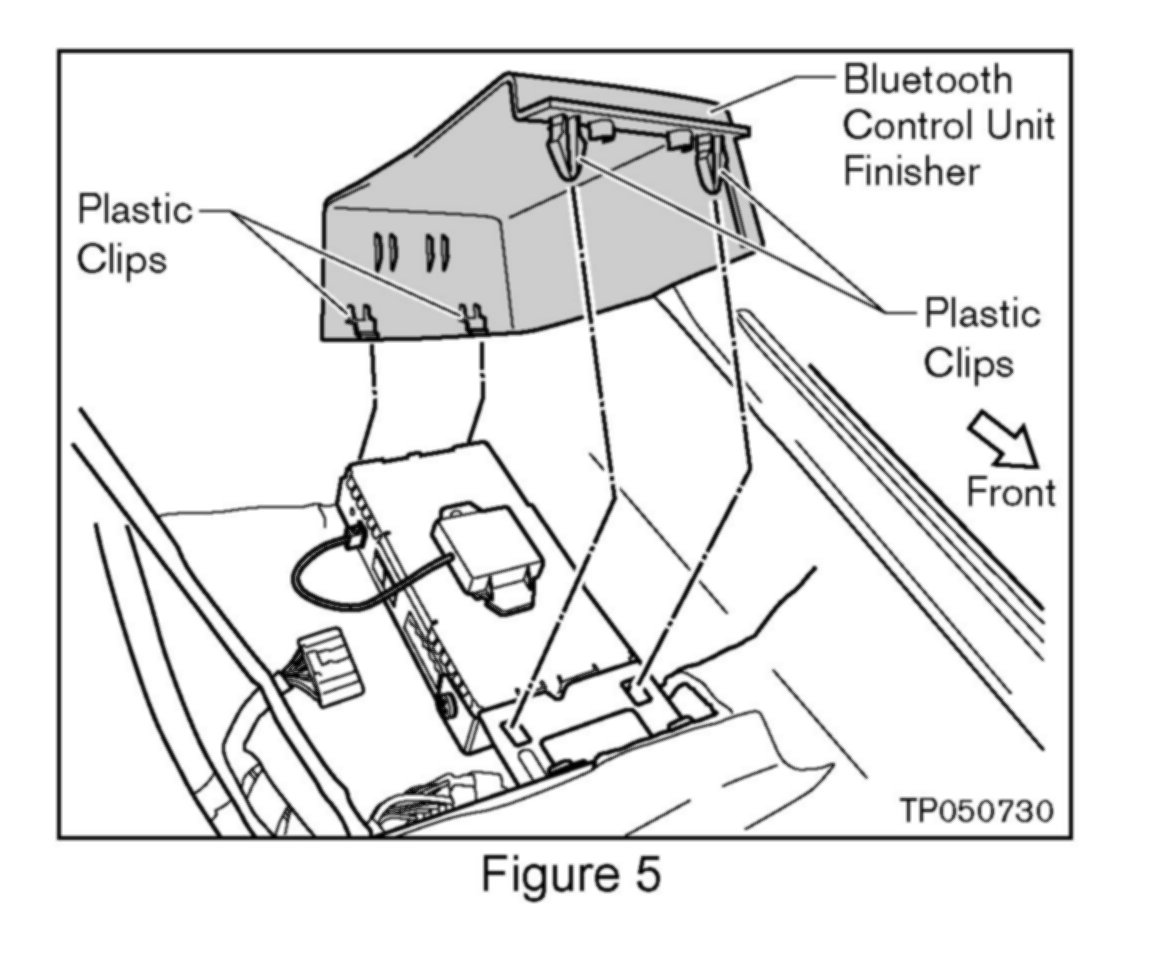 Bluetooth Control Unit Finisher

Plastic Clips

Plastic Clips

Front

TP050730

Figure 5