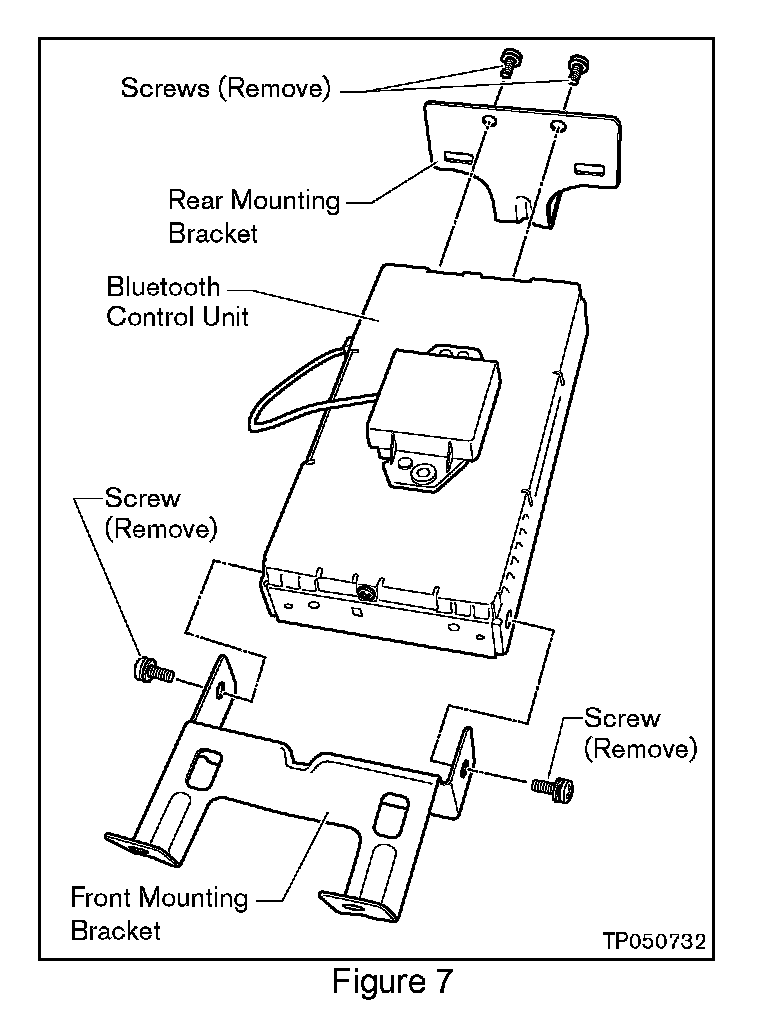 Screws (Remove)

Rear Mounting Bracket

Bluetooth Control Unit

Screw (Remove)

Screw (Remove)

Front Mounting Bracket

TP050732

Figure 7