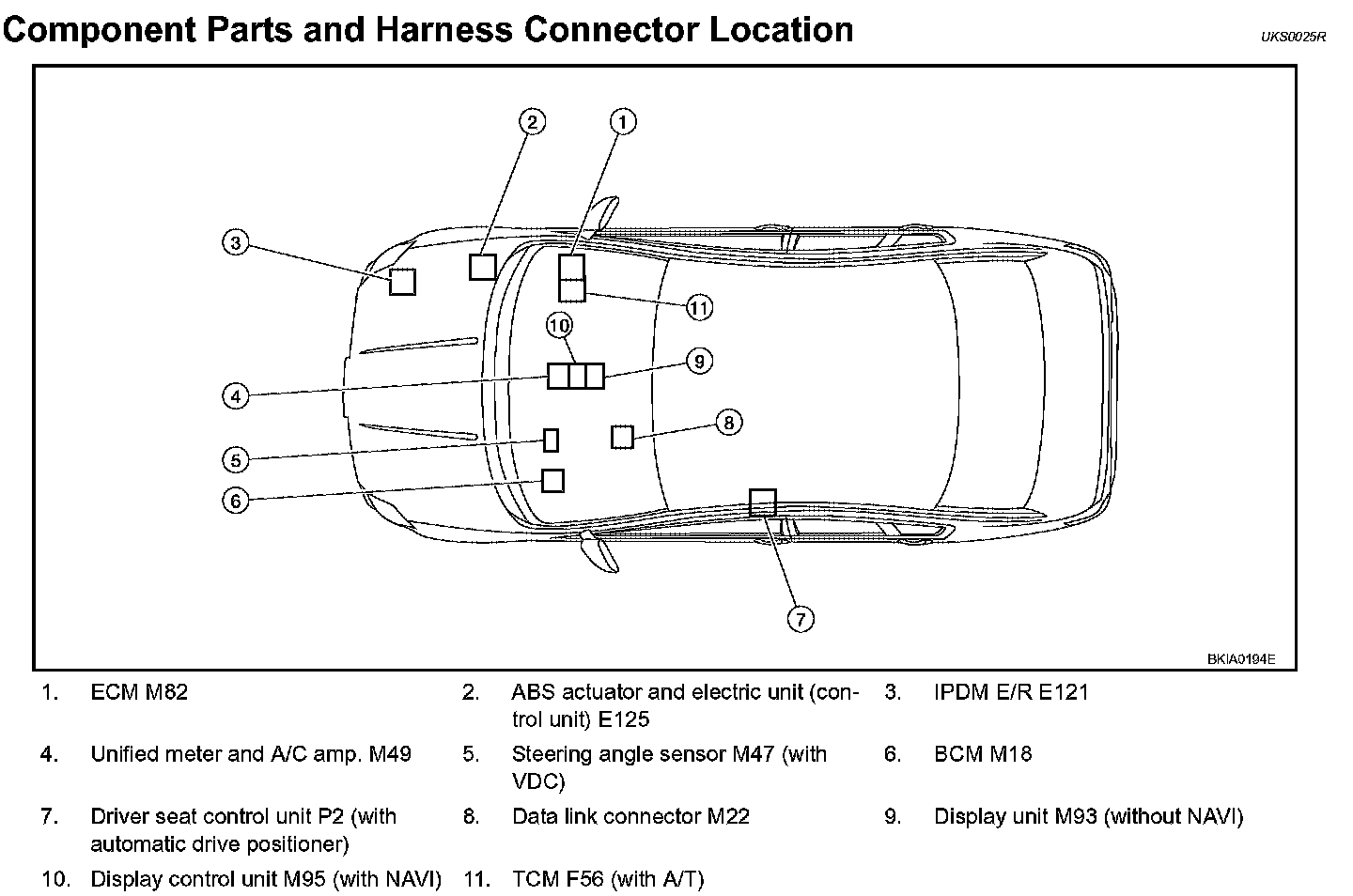 Component Parts and Harness Connector Location

UKS0025R

2
1
3
11
10
9
4
8
5
6
7

BKIA0194E

1. ECM M82
2. ABS actuator and electric unit (control unit) E125
3. IPDM E/R E121
4. Unified meter and A/C amp. M49
5. Steering angle sensor M47 (with VDC)
6. BCM M18
7. Driver seat control unit P2 (with automatic drive positioner)
8. Data link connector M22
9. Display unit M93 (without NAVI)
10. Display control unit M95 (with NAVI)
11. TCM F56 (with A/T)