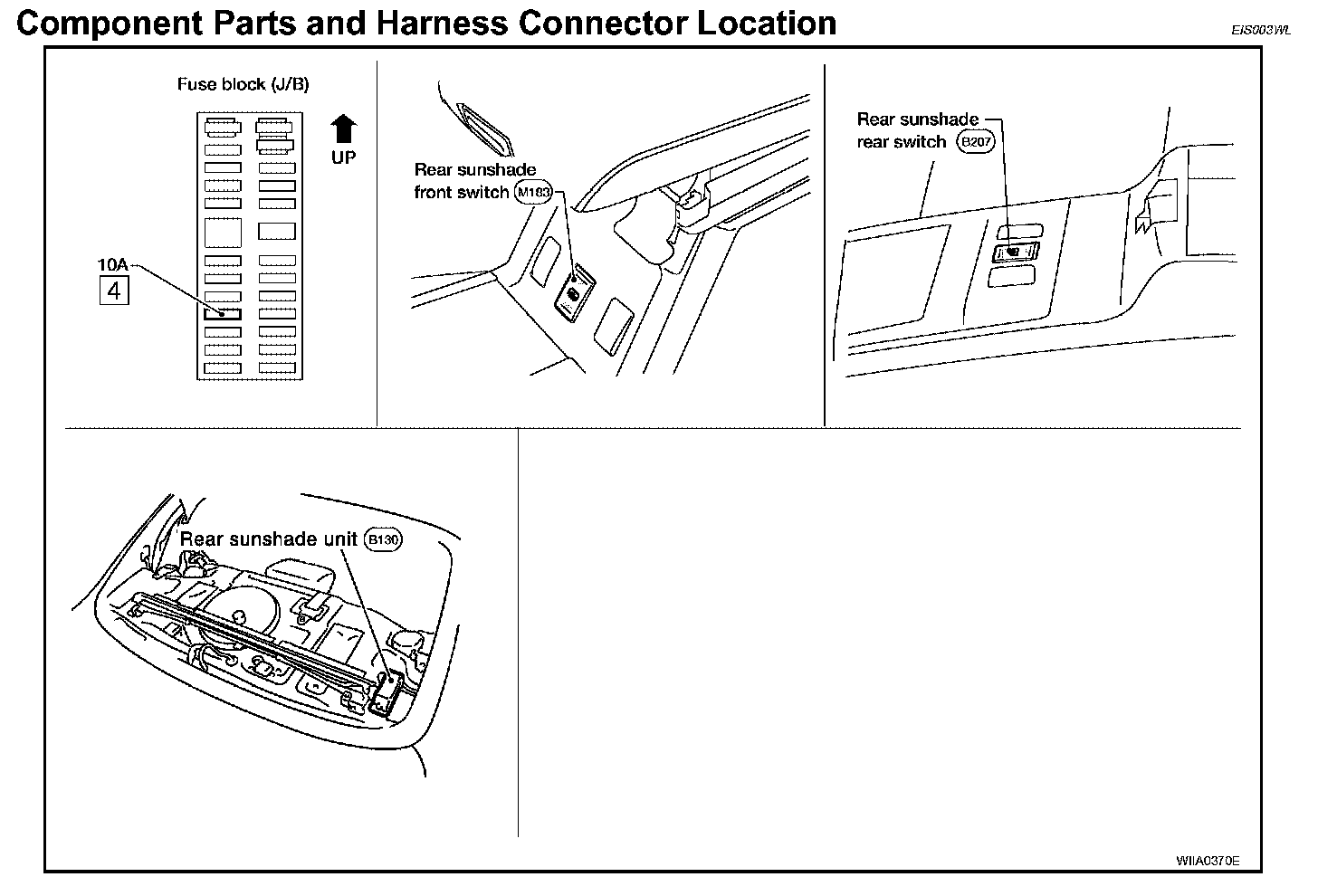 Component Parts and Harness Connector Location

EIS003WL

Fuse block (J/B)

UP

10A

4

Rear sunshade front switch M183

Rear sunshade rear switch B207

Rear sunshade unit B130

WIIA0370E