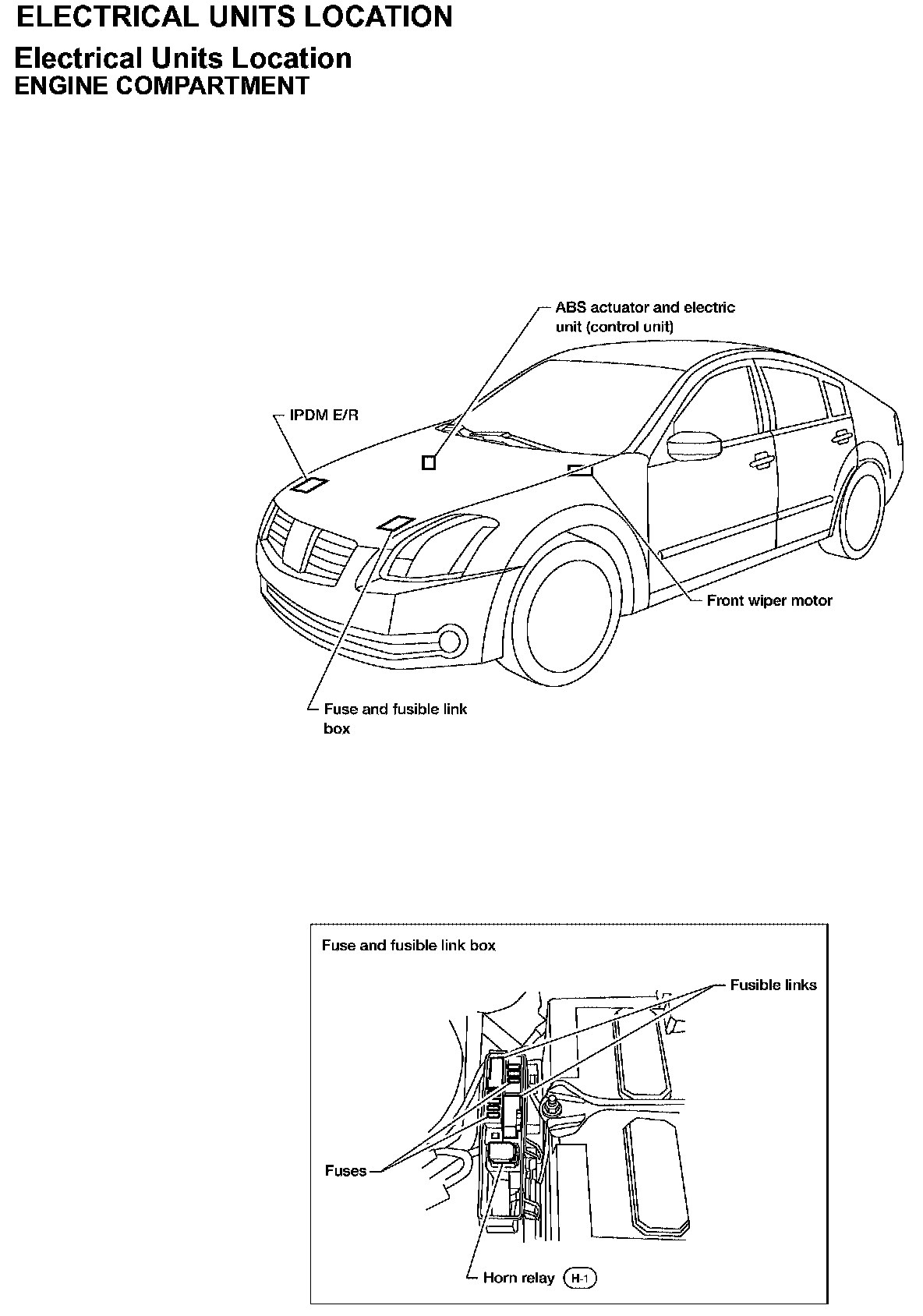 ELECTRICAL UNITS LOCATION

Electrical Units Location

ENGINE COMPARTMENT

ABS actuator and electric unit (control unit)

IPDM E/R

Front wiper motor

Fuse and fusible link box

Fuse and fusible link box

Fusible links

Fuses

Horn relay H-1