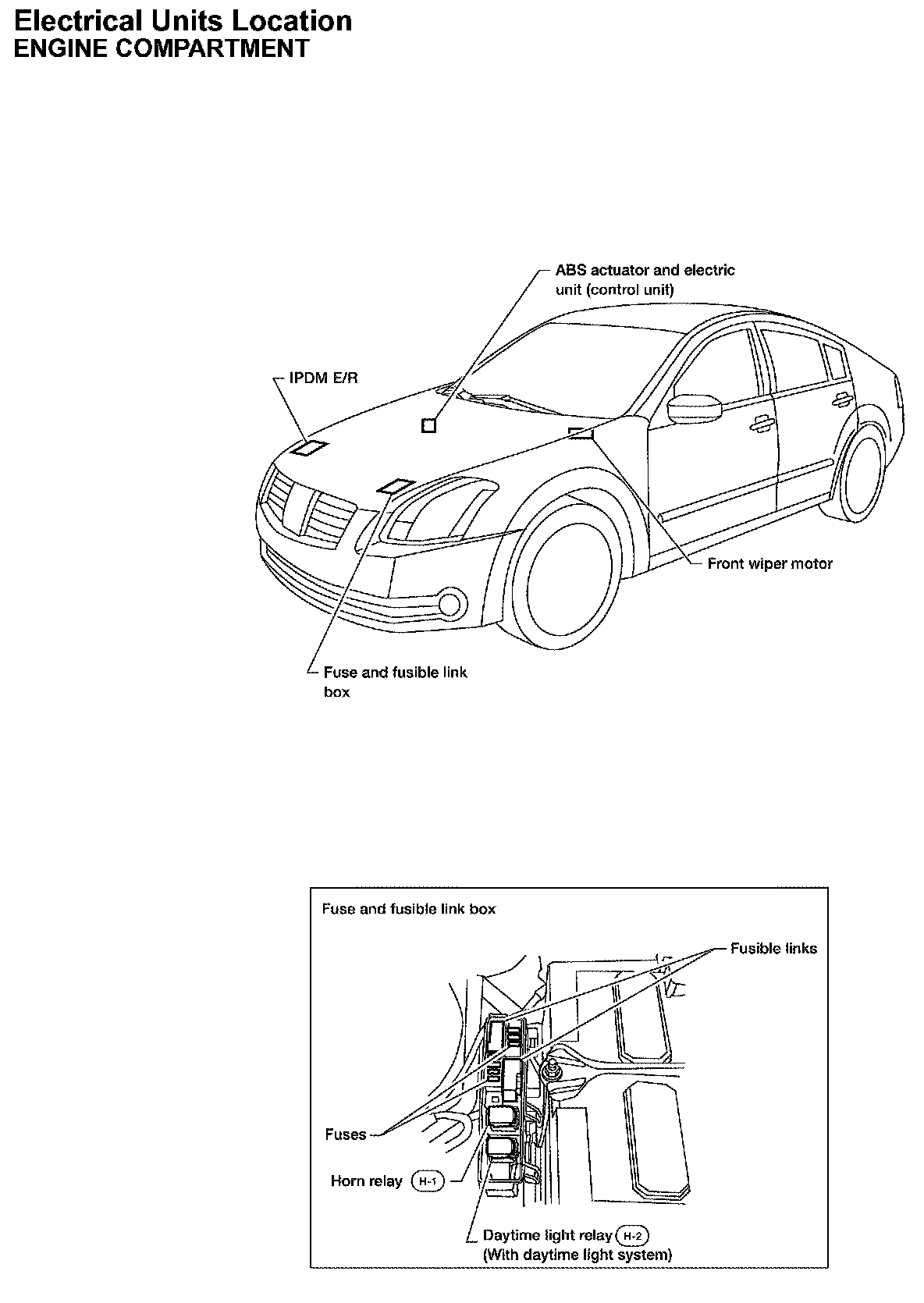 Electrical Units Location
ENGINE COMPARTMENT

ABS actuator and electric unit (control unit)

IPDM E/R

Front wiper motor

Fuse and fusible link box

Fuse and fusible link box

Fusible links

Fuses

Horn relay H-1

Daytime light relay H-2
(With daytime light system)