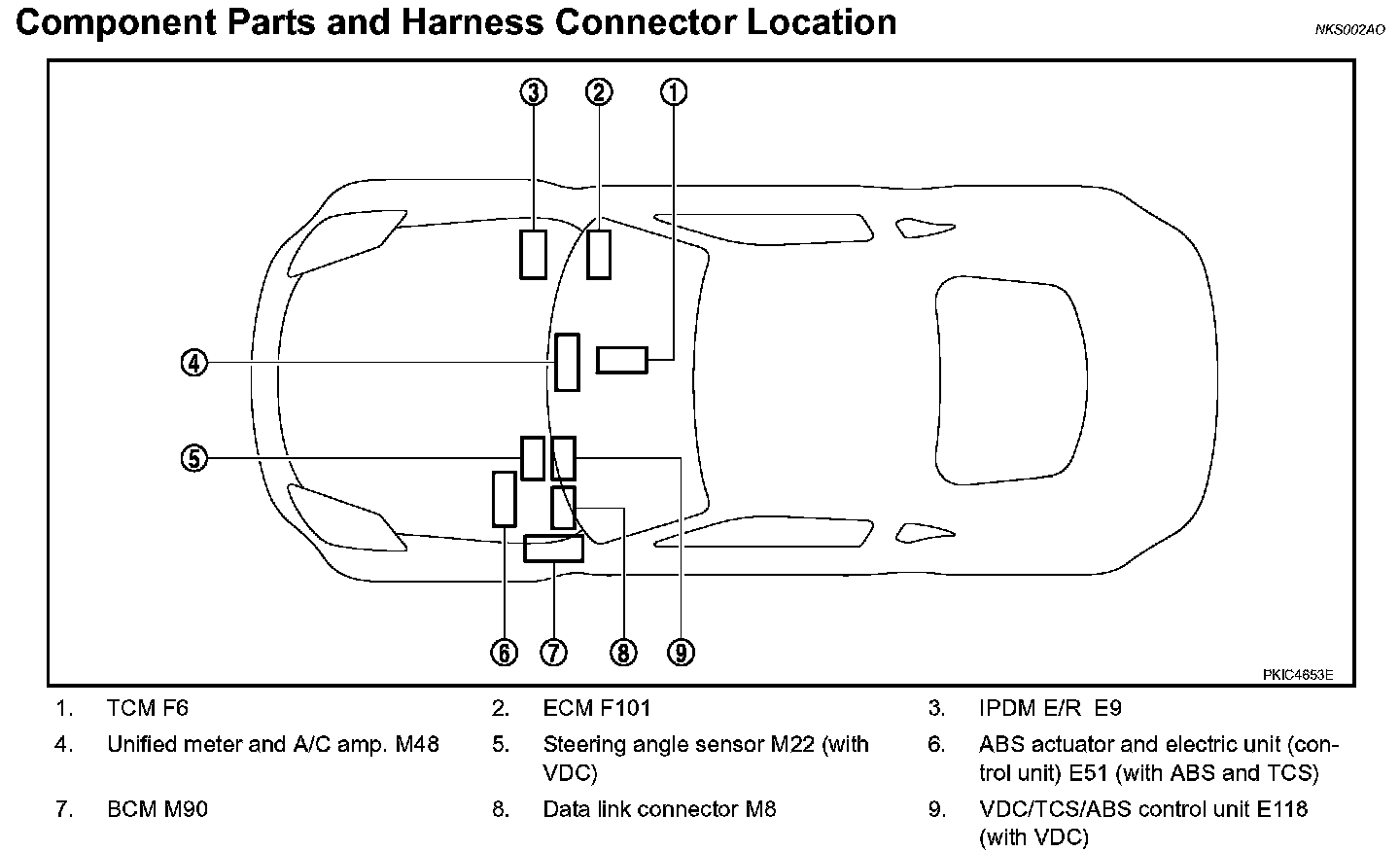 Component Parts and Harness Connector Location

NKS002AO

③ ② ①

④

⑤

⑥ ⑦ ⑧ ⑨

PKIC4653E

1. TCM F6
2. ECM F101
3. IPDM E/R E9
4. Unified meter and A/C amp. M48
5. Steering angle sensor M22 (with VDC)
6. ABS actuator and electric unit (control unit) E51 (with ABS and TCS)
7. BCM M90
8. Data link connector M8
9. VDC/TCS/ABS control unit E118 (with VDC)