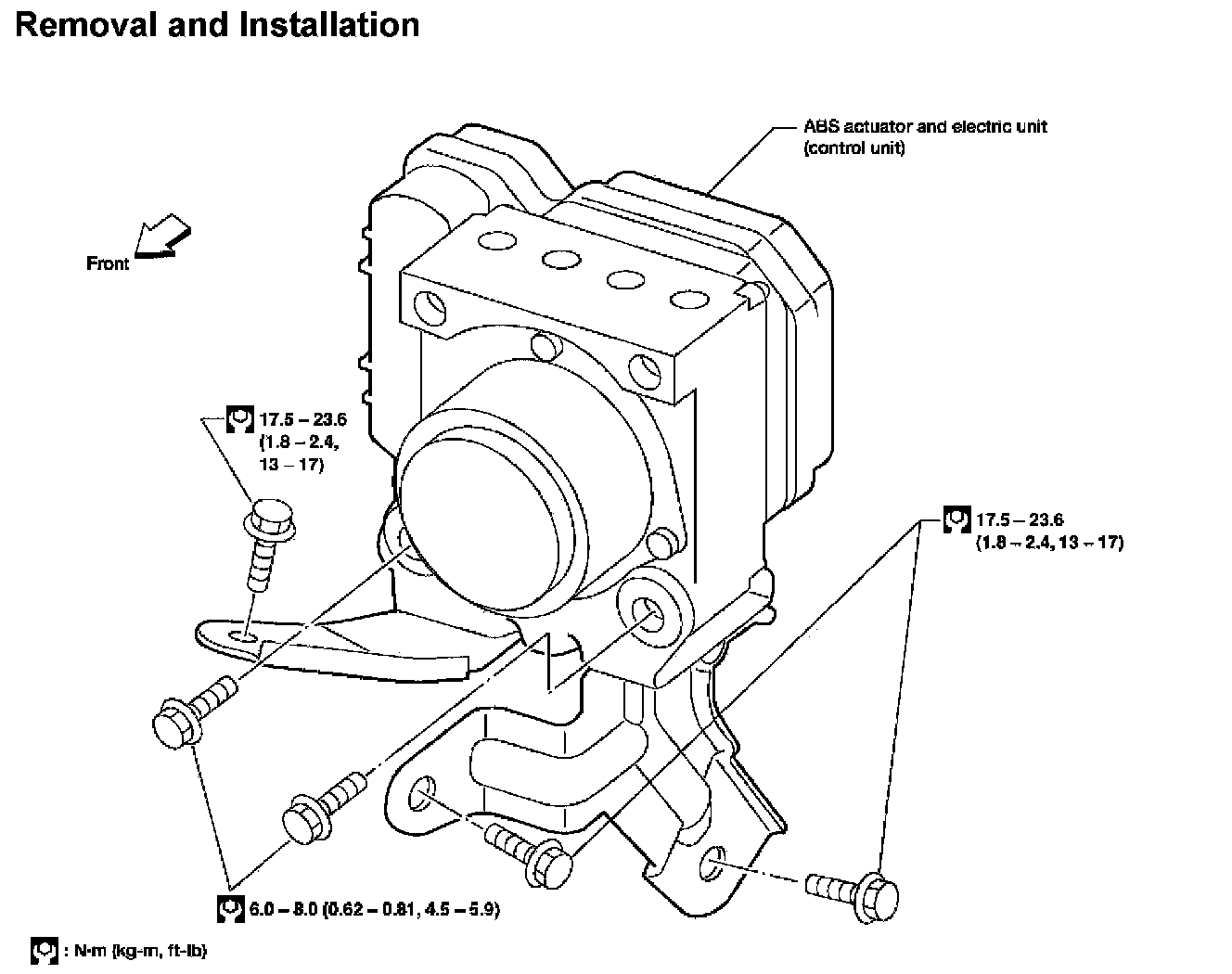 Removal and Installation

ABS actuator and electric unit (control unit)

Front

17.5 – 23.6 (1.8 – 2.4, 13 – 17)

17.5 – 23.6 (1.8 – 2.4, 13 – 17)

6.0 – 8.0 (0.62 – 0.81, 4.5 – 5.9)

: N·m (kg-m, ft-lb)