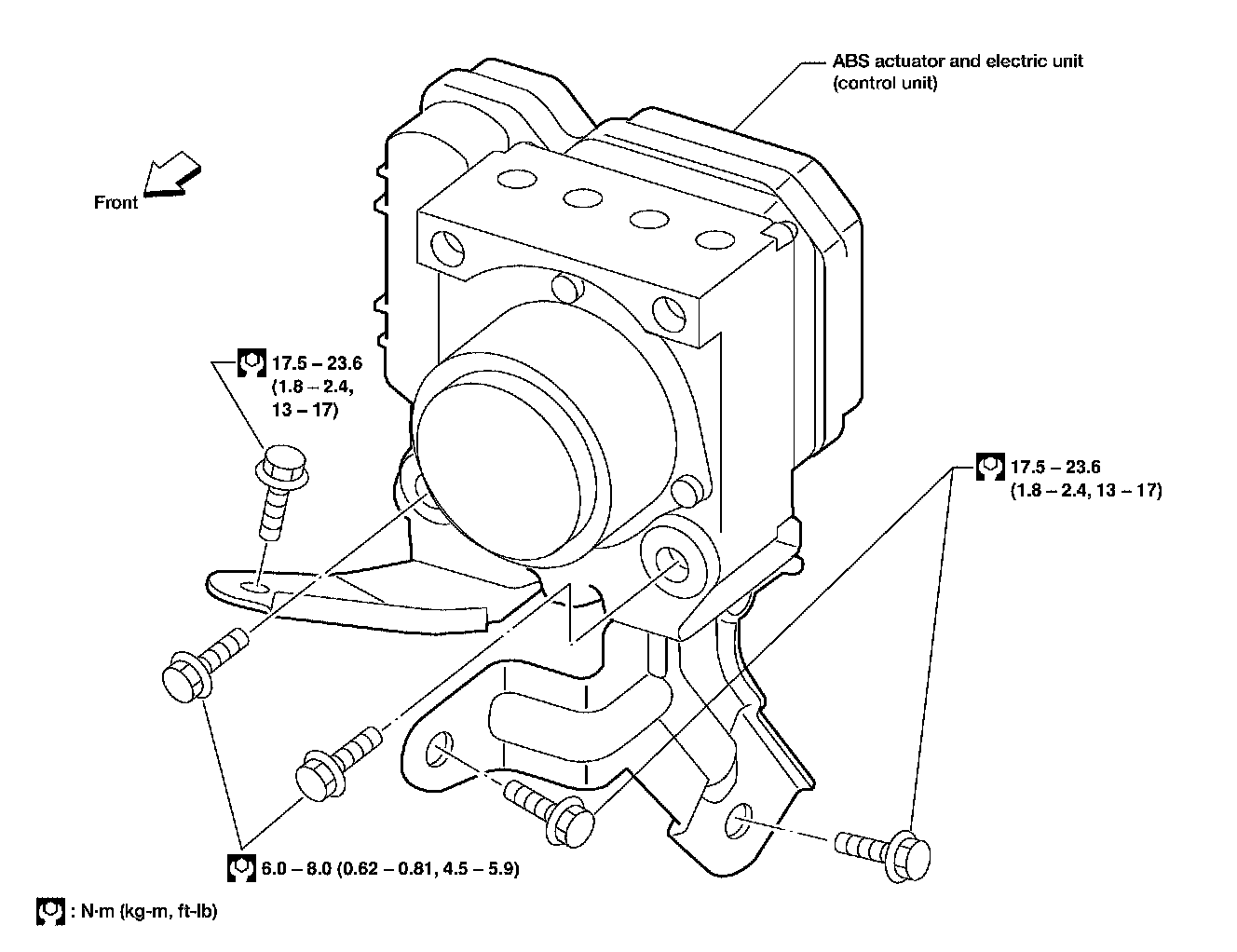 ABS actuator and electric unit (control unit)

Front

17.5 – 23.6 (1.8 – 2.4, 13 – 17)

17.5 – 23.6 (1.8 – 2.4, 13 – 17)

6.0 – 8.0 (0.62 – 0.81, 4.5 – 5.9)

: N·m (kg-m, ft-lb)