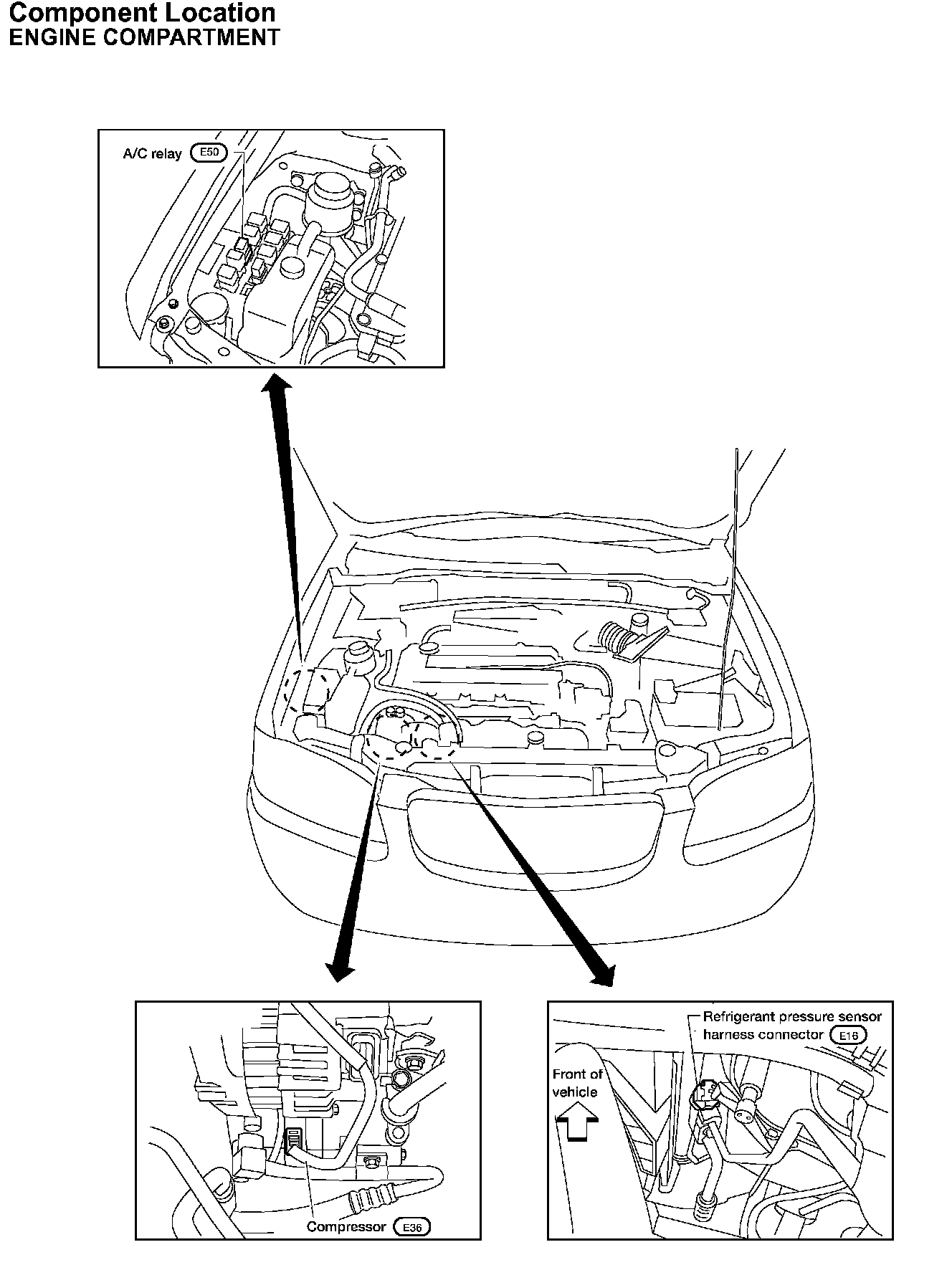 Component Location
ENGINE COMPARTMENT

A/C relay E50

Compressor E36

Refrigerant pressure sensor harness connector E16

Front of vehicle