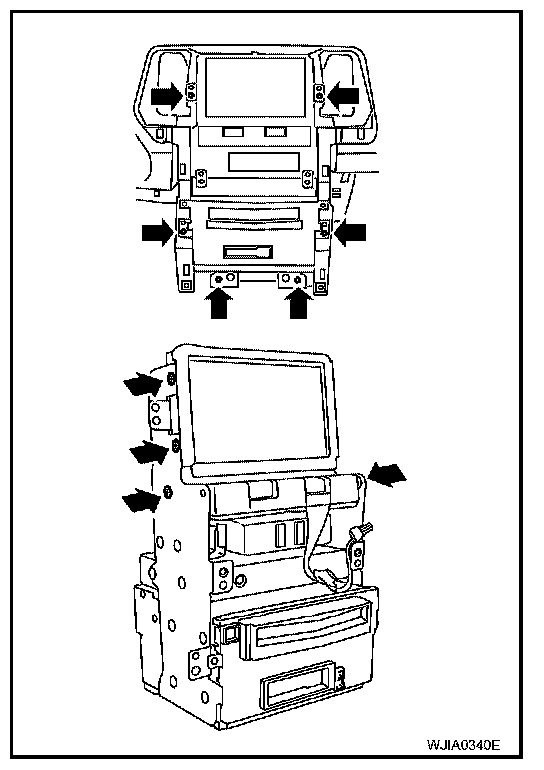 WJIA0340E