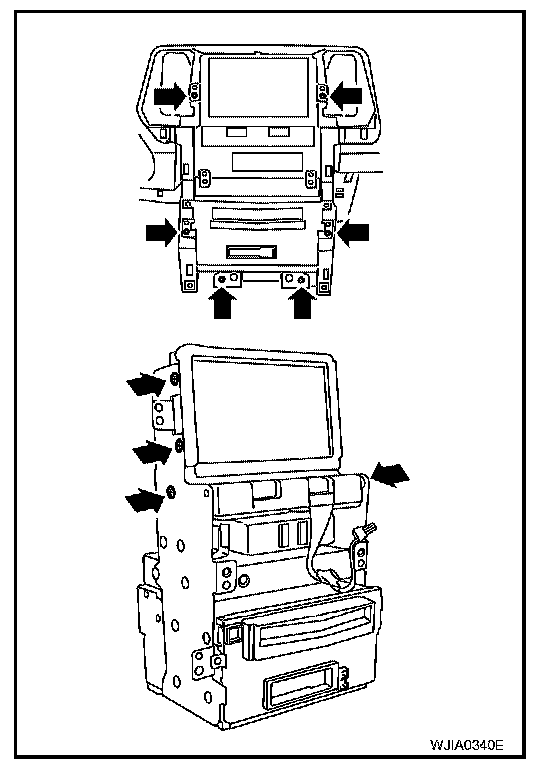 WJIA0340E