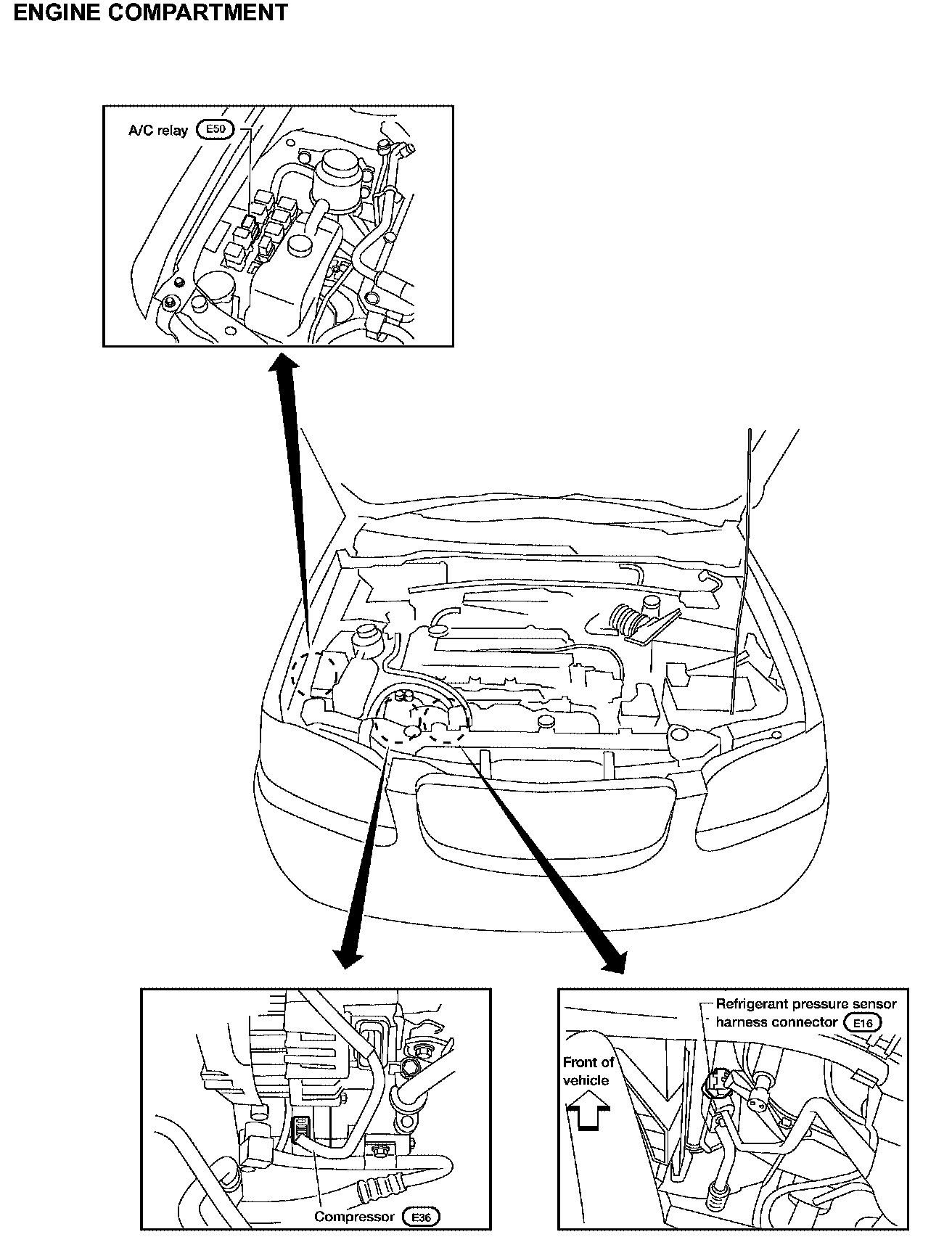 ENGINE COMPARTMENT

A/C relay E50

Compressor E36

Refrigerant pressure sensor harness connector E16

Front of vehicle