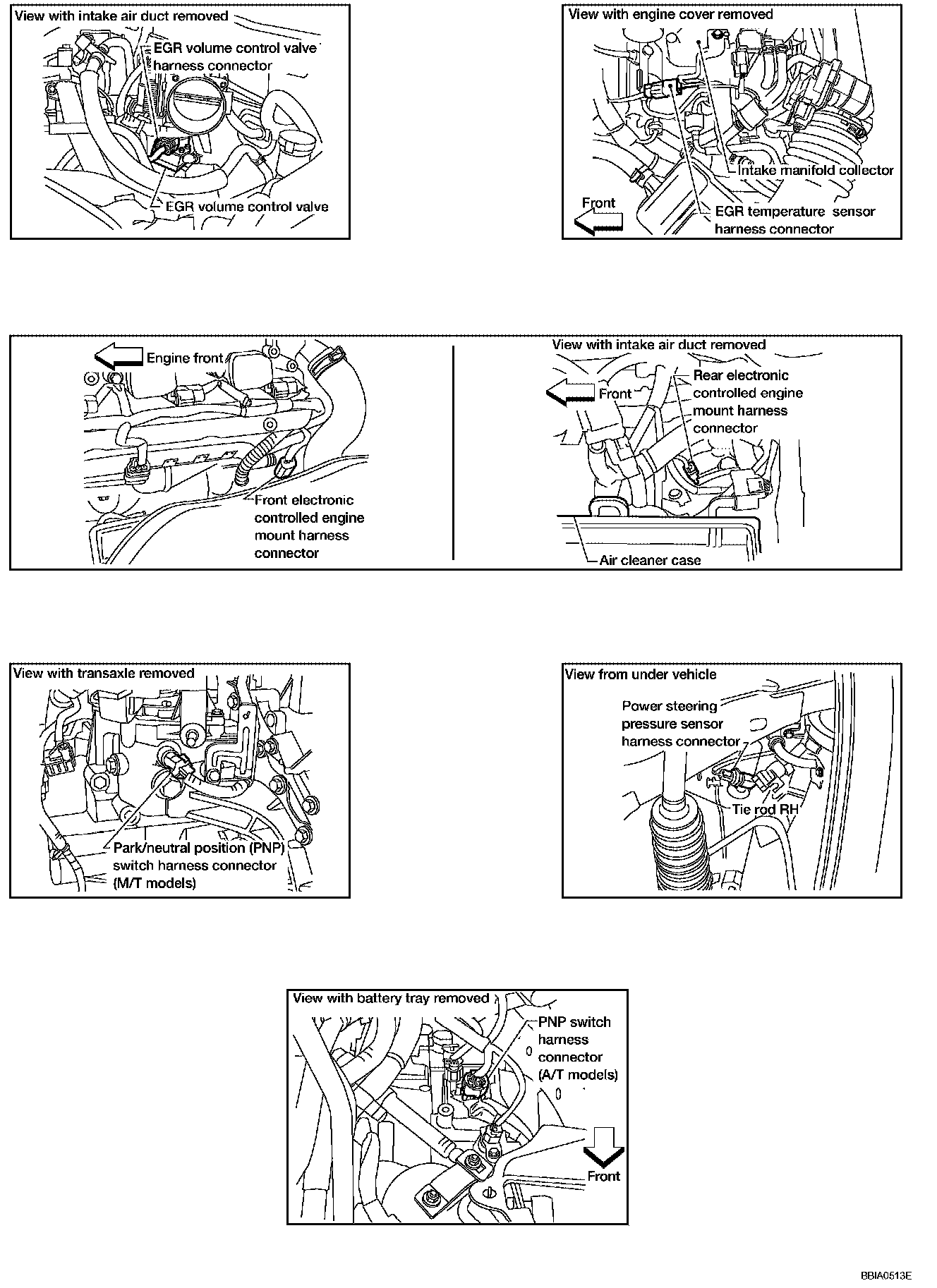 View with intake air duct removed

EGR volume control valve harness connector

EGR volume control valve

View with engine cover removed

Intake manifold collector

Front

EGR temperature sensor harness connector

Engine front

Front electronic controlled engine mount harness connector

View with intake air duct removed

Front

Rear electronic controlled engine mount harness connector

Air cleaner case

View with transaxle removed

Park/neutral position (PNP) switch harness connector (M/T models)

View from under vehicle

Power steering pressure sensor harness connector

Tie rod RH

View with battery tray removed

PNP switch harness connector (A/T models)

Front

BBIA0513E