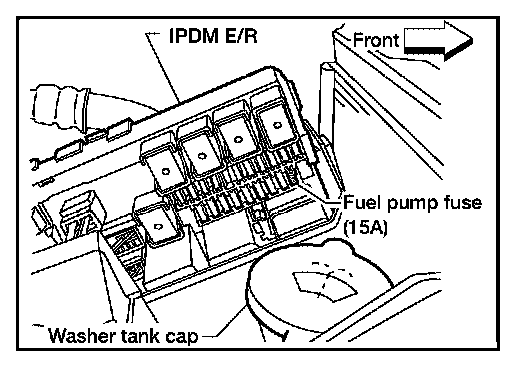 IPDM E/R

Front

Fuel pump fuse (15A)

Washer tank cap