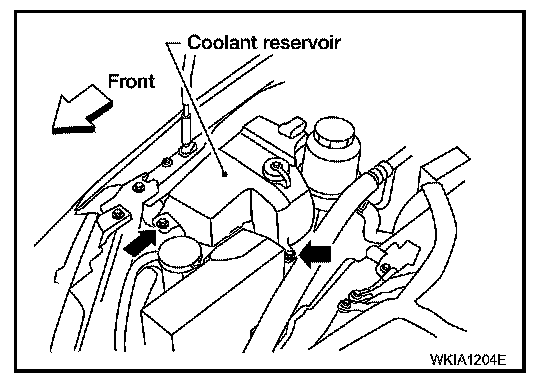 Coolant reservoir

Front

WKIA1204E