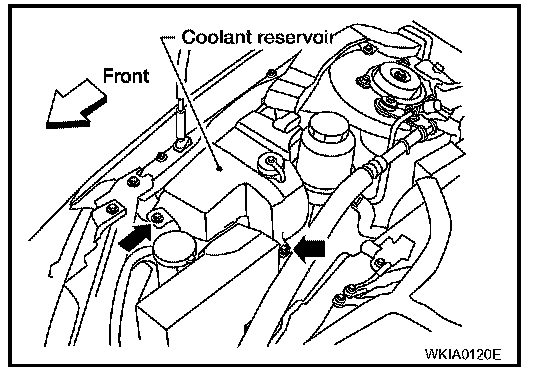 Coolant reservoir
Front
WKIA0120E