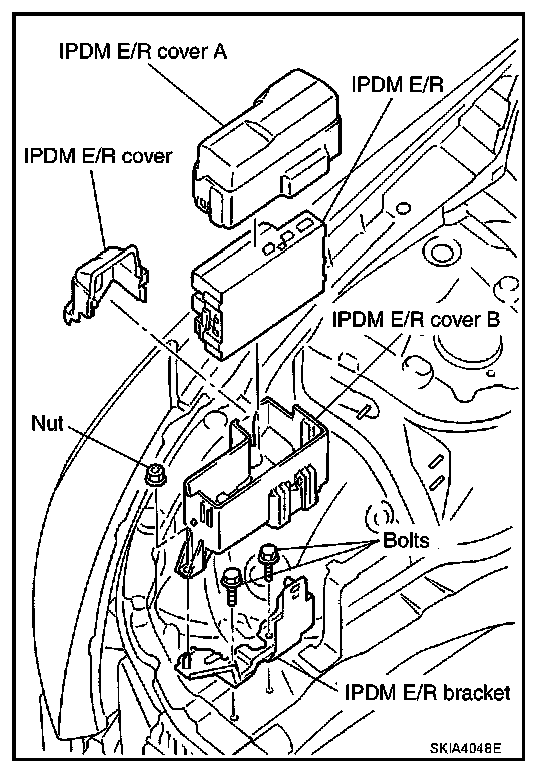 IPDM E/R cover A

IPDM E/R

IPDM E/R cover

IPDM E/R cover B

Nut

Bolts

IPDM E/R bracket

SKIA4048E