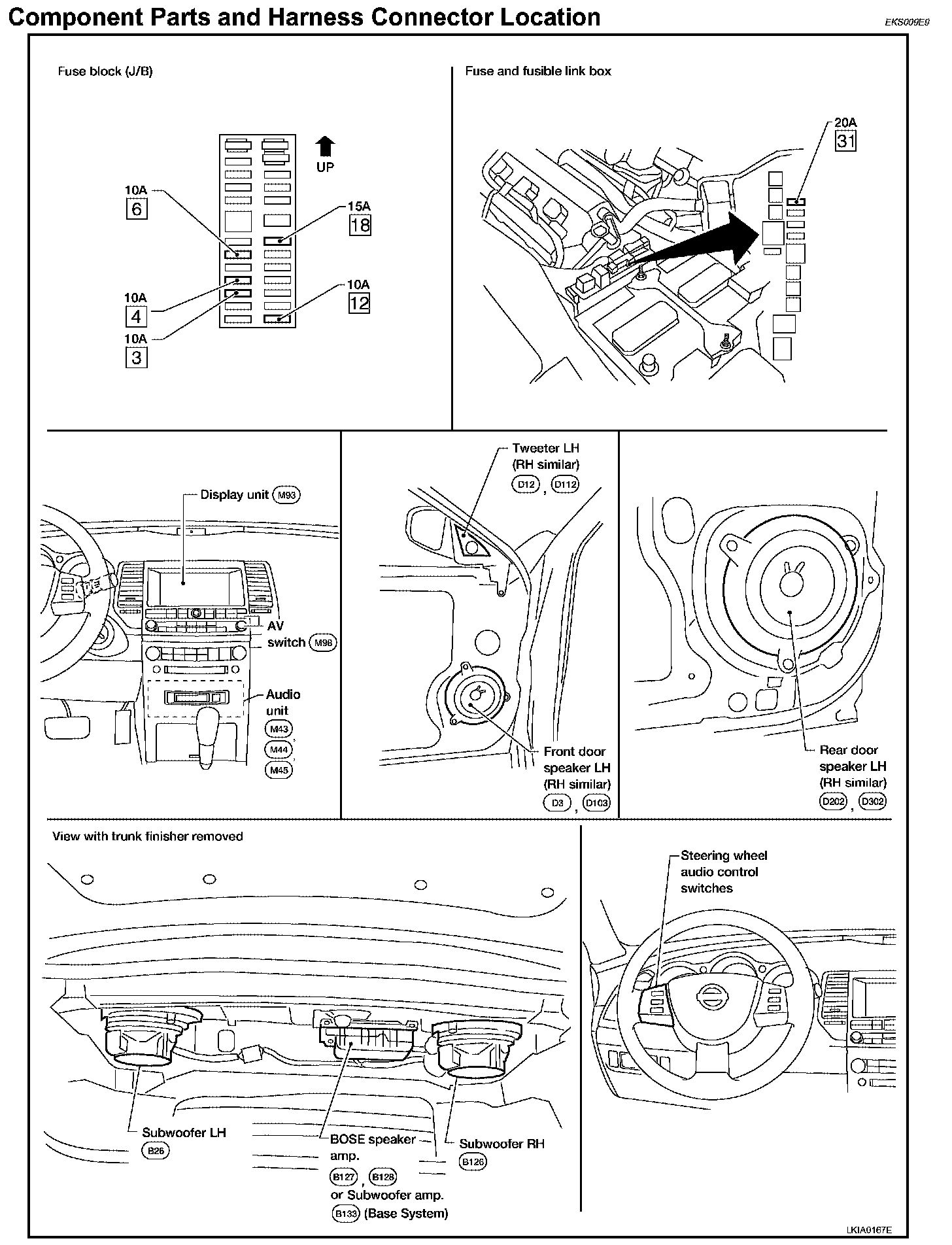 Component Parts and Harness Connector Location

EKS009E9

Fuse block (J/B)

UP

10A
6

15A
18

10A
4

10A
12

10A
3

Fuse and fusible link box

20A
31

Display unit M93

AV switch M98

Audio unit M43, M44, M45

Tweeter LH (RH similar) D12, D112

Front door speaker LH (RH similar) D3, D103

Rear door speaker LH (RH similar) D202, D302

View with trunk finisher removed

Subwoofer LH B26

BOSE speaker amp. B127, B128 or Subwoofer amp. B133 (Base System)

Subwoofer RH B126

Steering wheel audio control switches

LKIA0167E