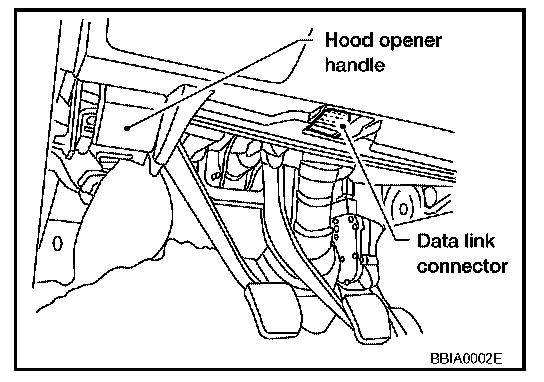 Hood opener handle

Data link connector

BBIA0002E