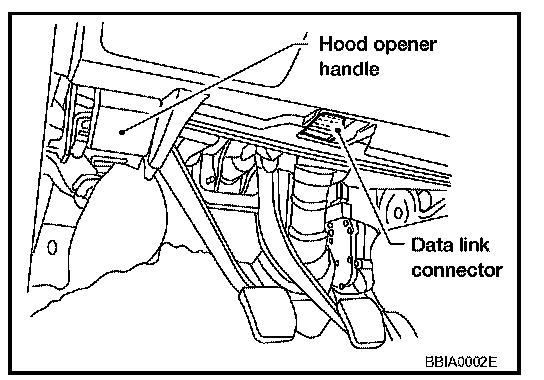 Hood opener handle

Data link connector

BBIA0002E