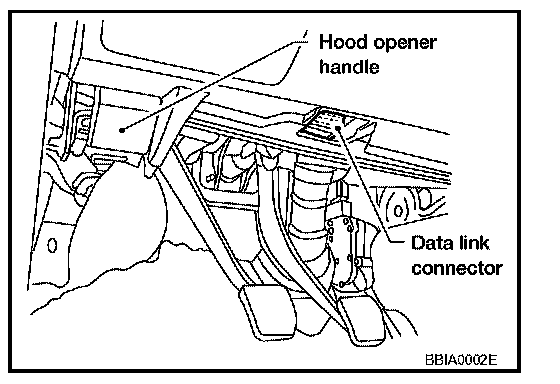 Hood opener handle

Data link connector

BBIA0002E