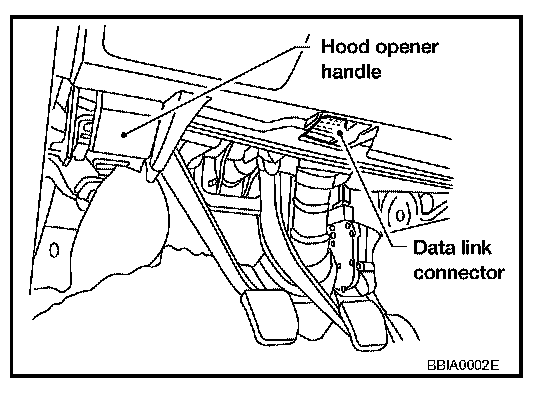 Hood opener handle

Data link connector

BBIA0002E