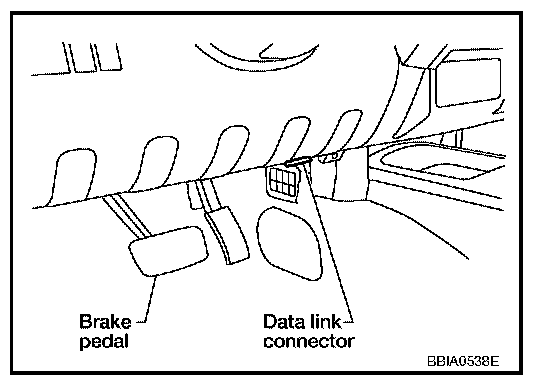 Brake pedal

Data link connector

BBIA0538E